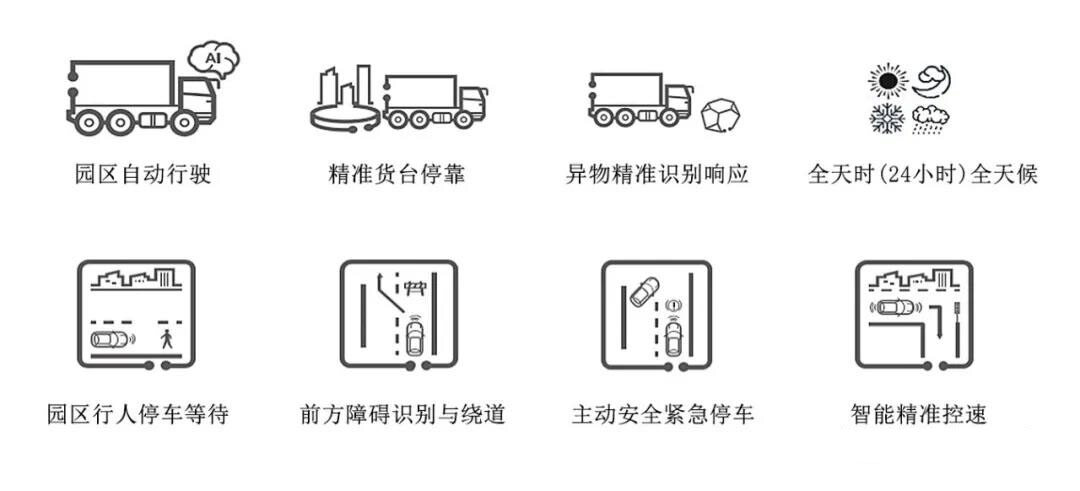 AI

园区自动行驶

精准货台停靠

异物精准识别响应

全天时(24小时)全天候

园区行人停车等待

前方障碍识别与绕道

主动安全紧急停车

智能精准控速