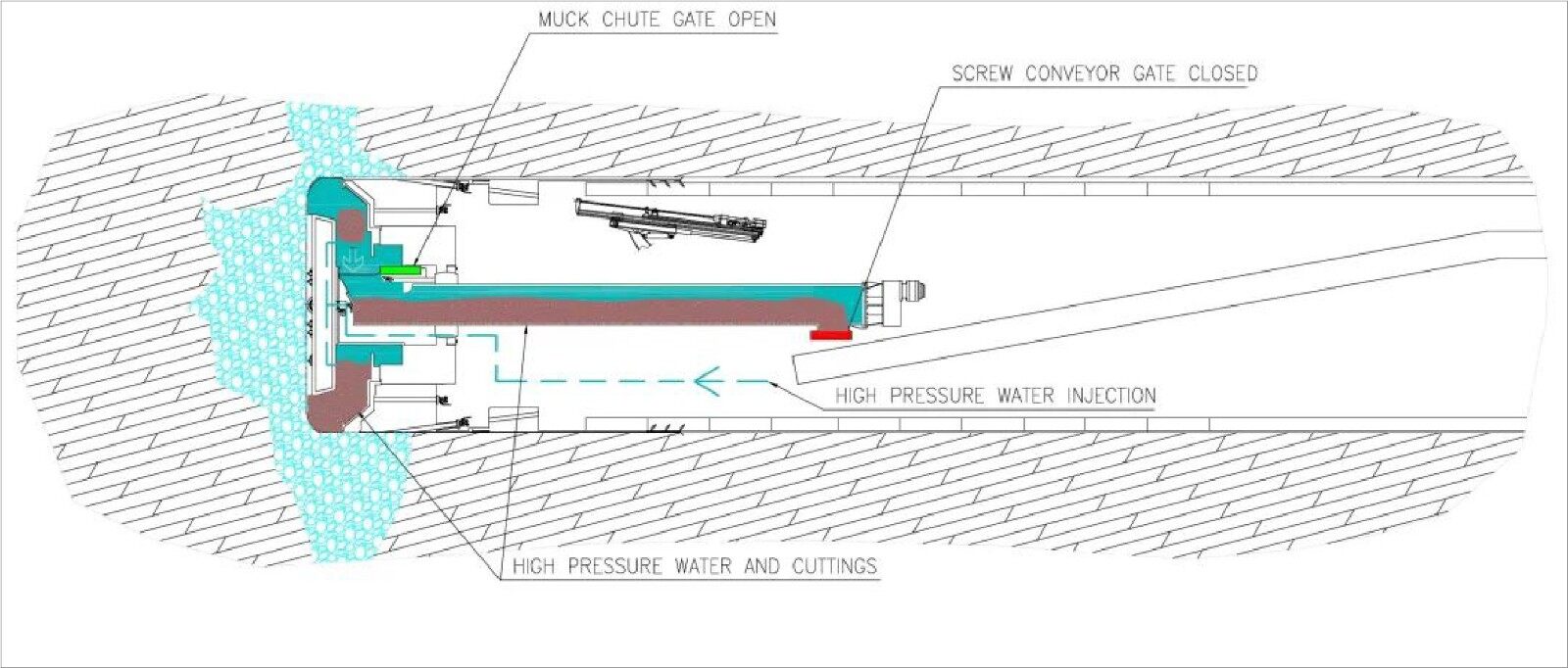 MUCK CHUTE GATE OPEN

SCREW CONVEYOR GATE CLOSED

HIGH PRESSURE WATER INJECTION

HIGH PRESSURE WATER AND CUTTINGS