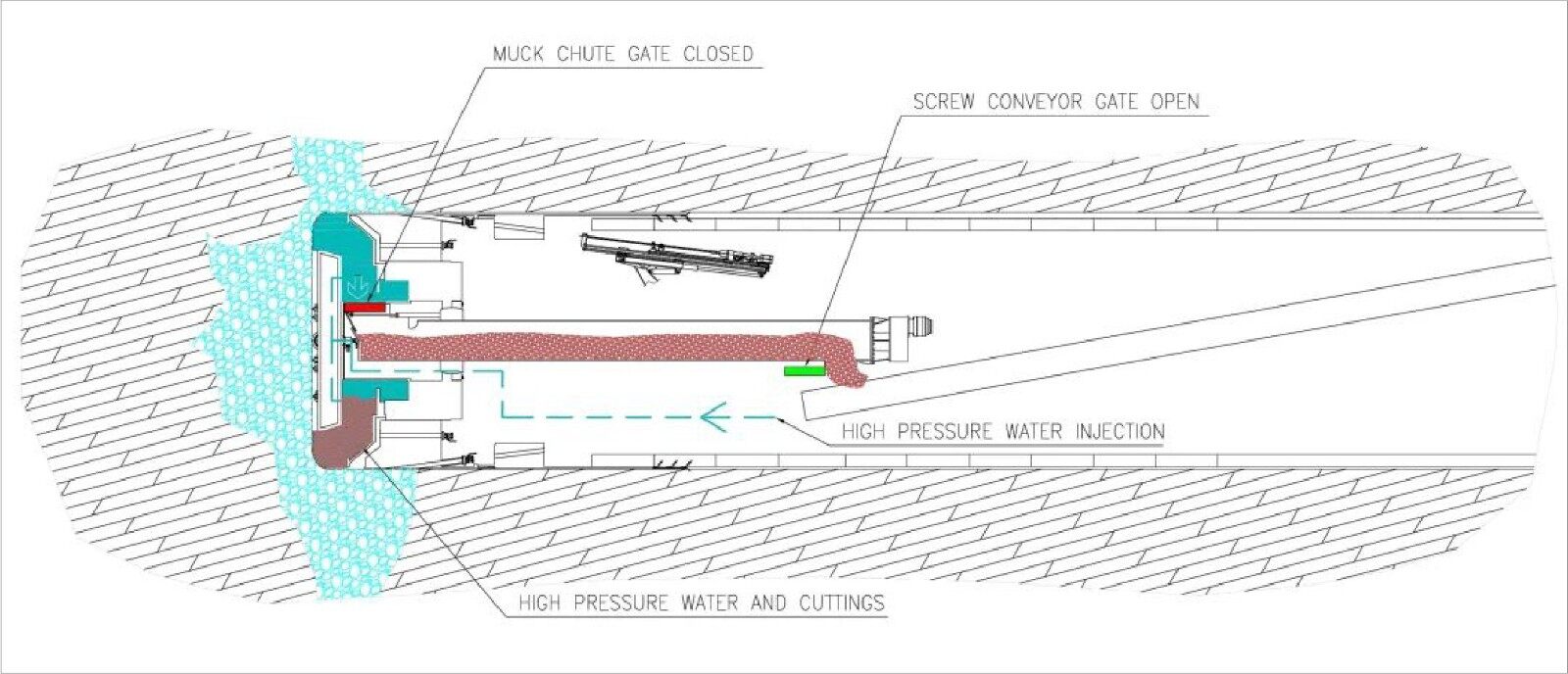 MUCK CHUTE GATE CLOSED

SCREW CONVEYOR GATE OPEN

HIGH PRESSURE WATER INJECTION

HIGH PRESSURE WATER AND CUTTINGS